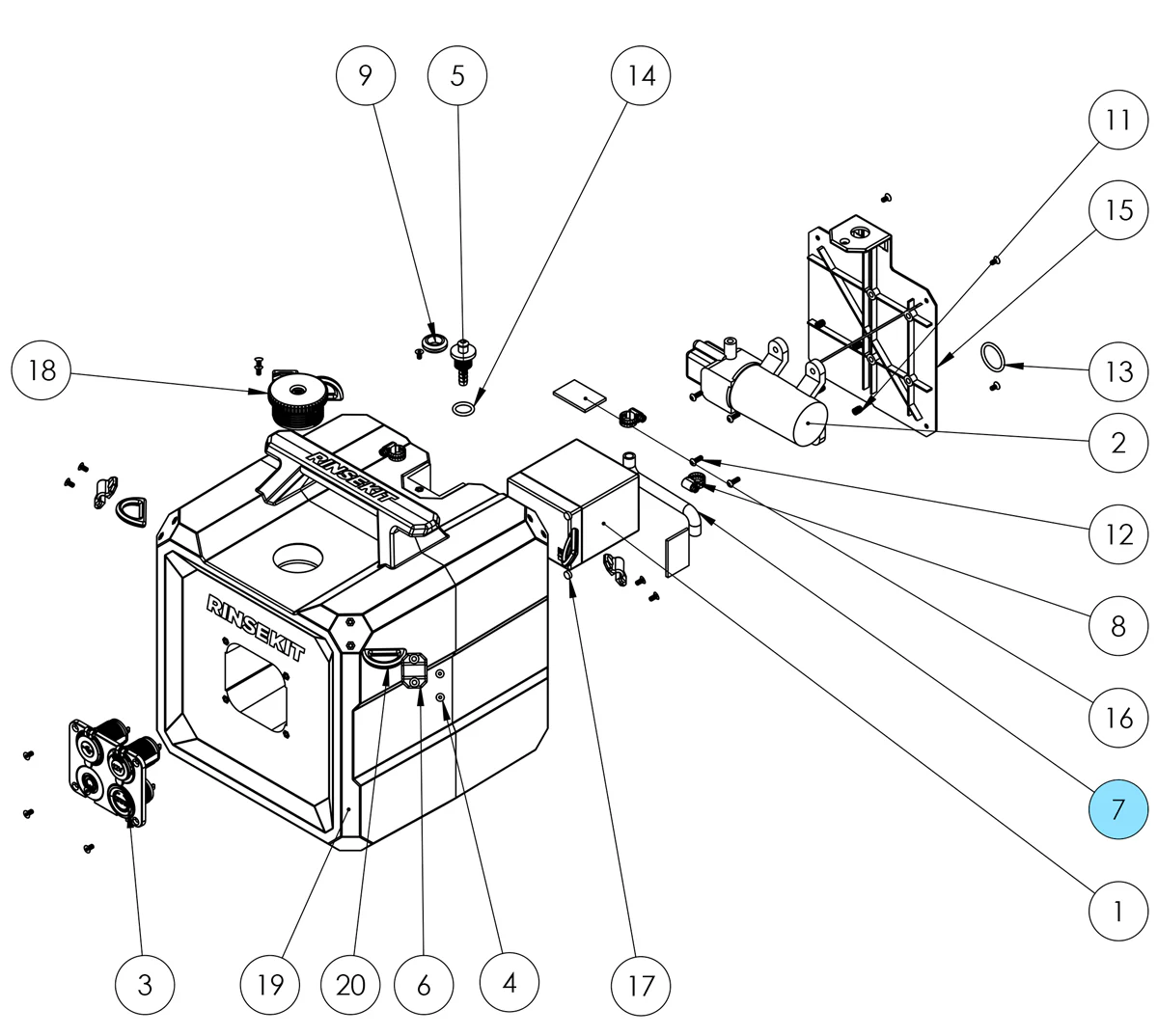 9
5
14
11
15
18
13
2
RINSEKIT
12
RINSEKIT
8
16
7
1
3
19
20
6
4
17